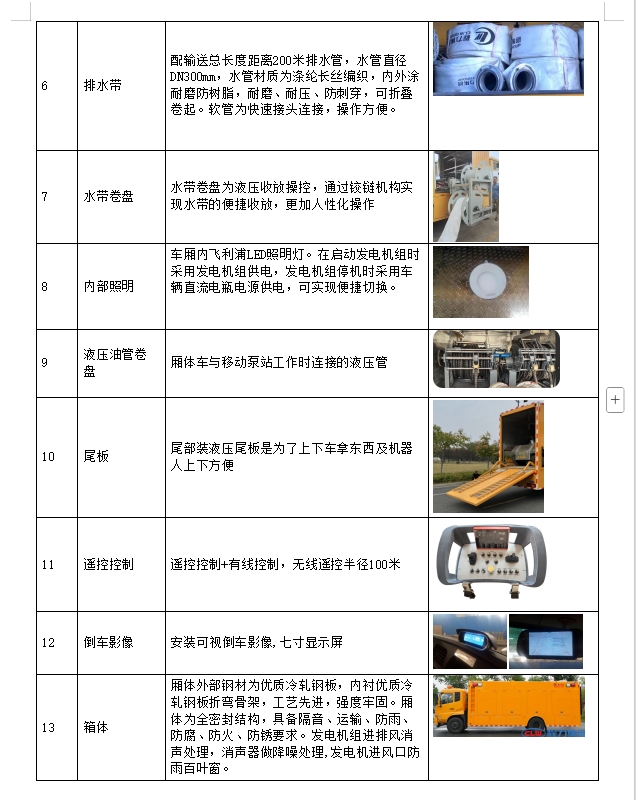 | 6 | 排水带 | 配输送总长度距离200米排水管，水管直径DN300mm，水管材质为涤纶长丝编织，内外涂耐磨防树脂，耐磨、耐压、防刺穿，可折叠卷起。软管为快速接头连接，操作方便。 | |
|---|---|---|---|
| 7 | 水带卷盘 | 水带卷盘为液压收放操控，通过铰链机构实现水带的便捷收放，更加人性化操作 | |
| 8 | 内部照明 | 车厢内飞利浦LED照明灯。在启动发电机组时采用发电机组供电，发电机组停机时采用车辆直流电瓶电源供电，可实现便捷切换。 | |
| 9 | 液压油管卷盘 | 厢体车与移动泵站工作时连接的液压管 | |
| 10 | 尾板 | 尾部装液压尾板是为了上下车拿东西及机器人上下方便 | |
| 11 | 遥控控制 | 遥控控制+有线控制，无线遥控半径100米 | |
| 12 | 倒车影像 | 安装可视倒车影像，七寸显示屏 | |
| 13 | 箱体 | 厢体外部钢材为优质冷轧钢板，内衬优质冷轧钢板折弯骨架，工艺先进，强度牢固。厢体为全密封结构，具备隔音、运输、防雨、防腐、防火、防锈要求。发电机组进排风消声处理，消声器做降噪处理，发电机进风口防雨百叶窗。 | |